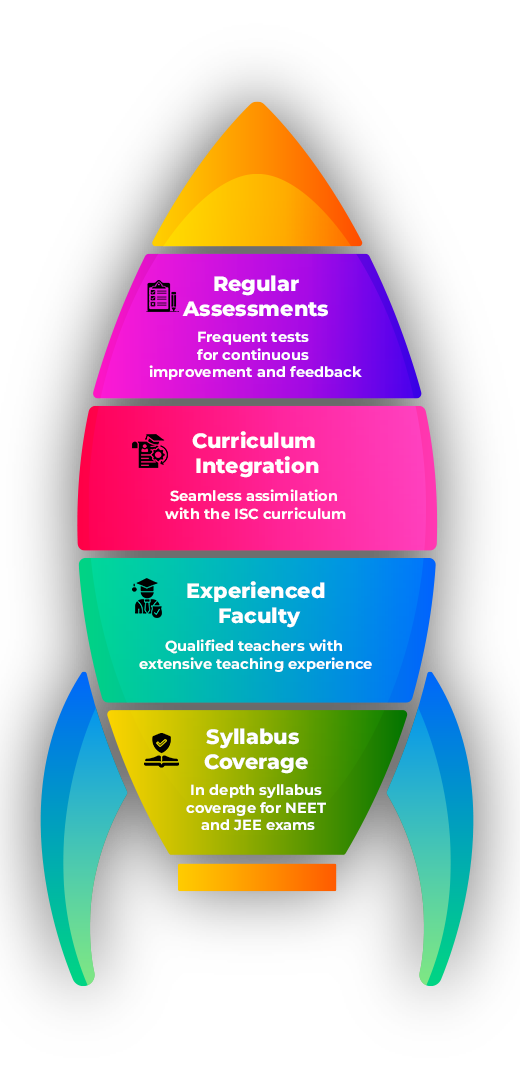 Regular Assessments

Frequent tests for continuous improvement and feedback

Curriculum Integration

Seamless assimilation with the ISC curriculum

Experienced Faculty

Qualified teachers with extensive teaching experience

Syllabus Coverage

In depth syllabus coverage for NEET and JEE exams